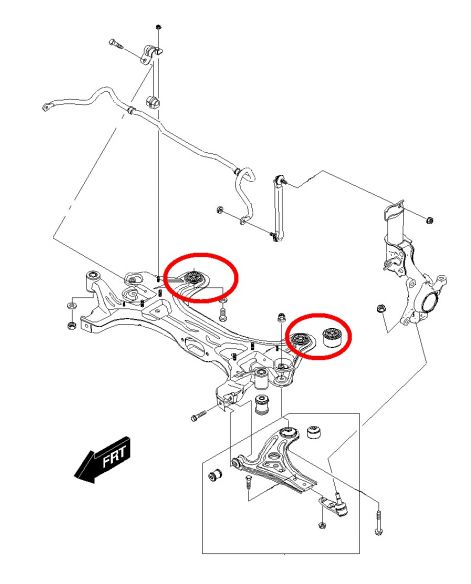 FRT